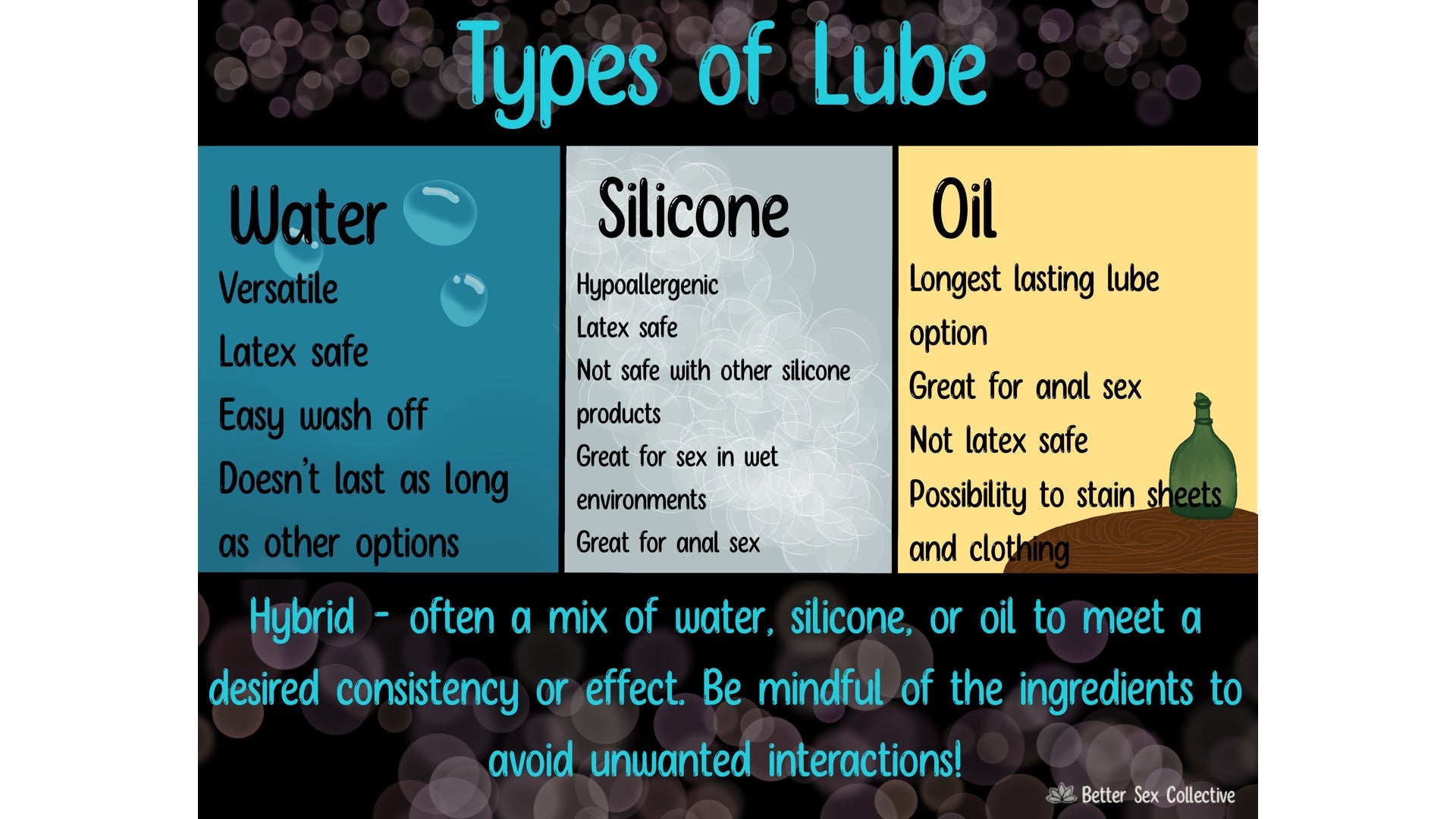 Types of Lube

Water

Versatile

Latex safe

Easy wash off

Doesn't last as long as other options

Silicone

Hypoallergenic

Latex safe

Not safe with other silicone products

Great for sex in wet environments

Great for anal sex

Oil

Longest lasting lube option

Great for anal sex

Not latex safe

Possibility to stain sheets and clothing

Hybrid - often a mix of water, silicone, or oil to meet a desired consistency or effect. Be mindful of the ingredients to avoid unwanted interactions!

Better Sex Collective